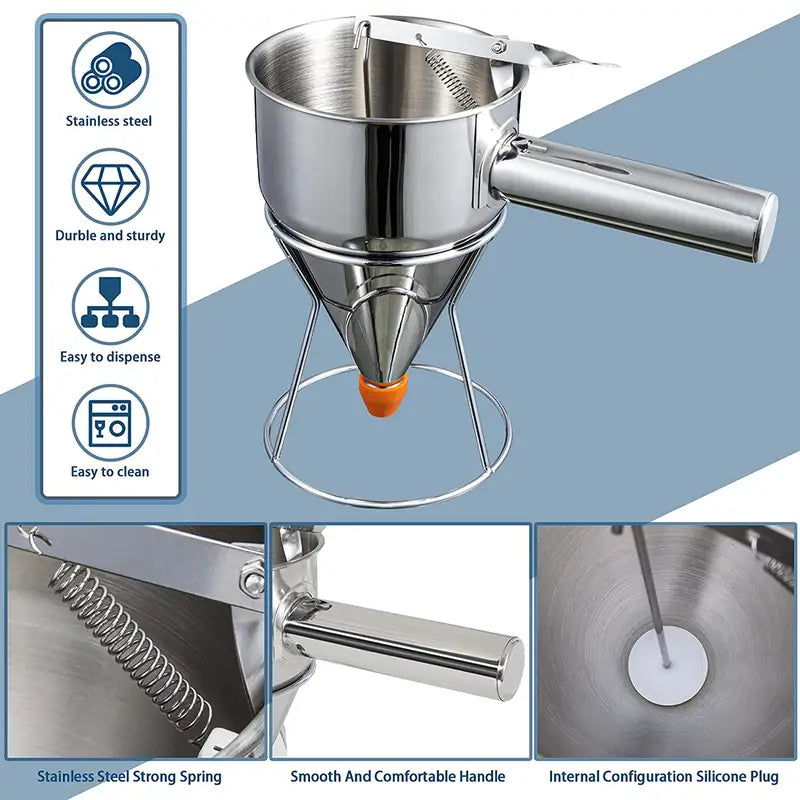 Stainless steel

Durble and sturdy

Easy to dispense

Easy to clean

Stainless Steel Strong Spring

Smooth And Comfortable Handle

Internal Configuration Silicone Plug